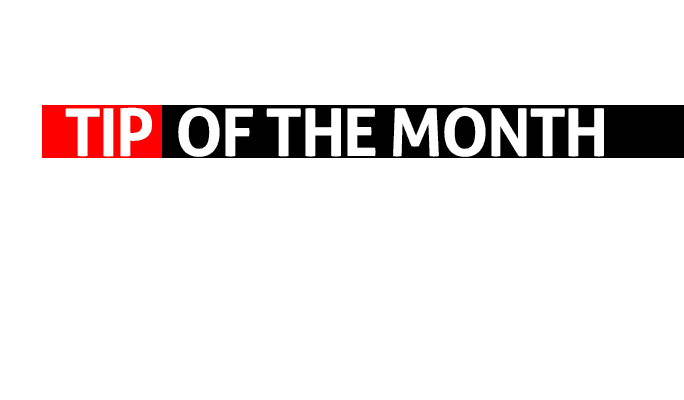 TIP OF THE MONTH